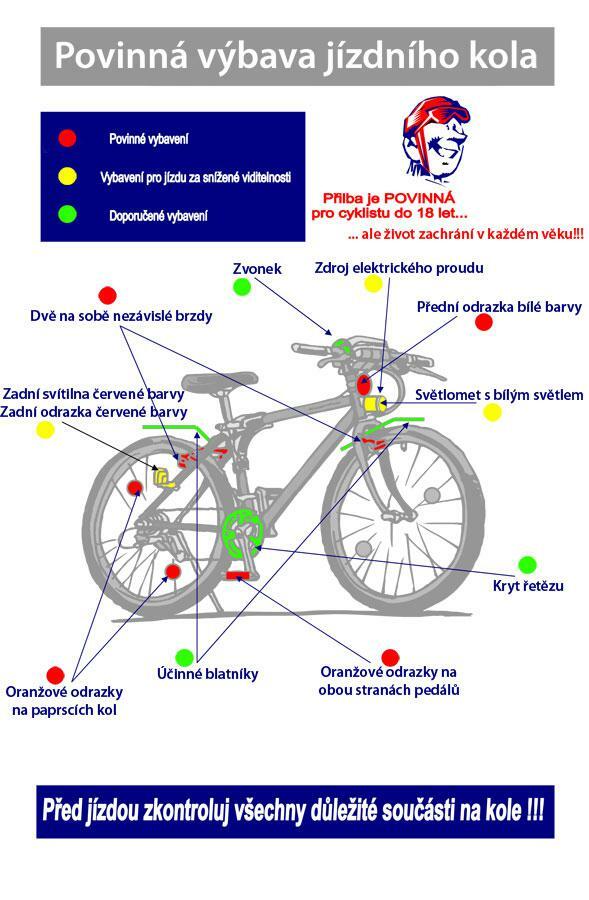 Povinná výbava jízdního kola

Povinné vybavení

Vybavení pro jízdu za snížené viditelnosti

Doporučené vybavení

Přilba je POVINNÁ pro cyklistu do 18 let...

... ale život zachrání v každém věku!!!

Zvonek

Zdroj elektrického proudu

Dvě na sobě nezávislé brzdy

Přední odrazka bílé barvy

Zadní svítilna červené barvy

Zadní odrazka červené barvy

Světlomet s bílým světlem

Kryt řetězu

Účinné blatníky

Oranžové odrazky na obou stranách pedálů

Oranžové odrazky na paprscích kol

Před jízdou zkontroluj všechny důležité součásti na kole !!!